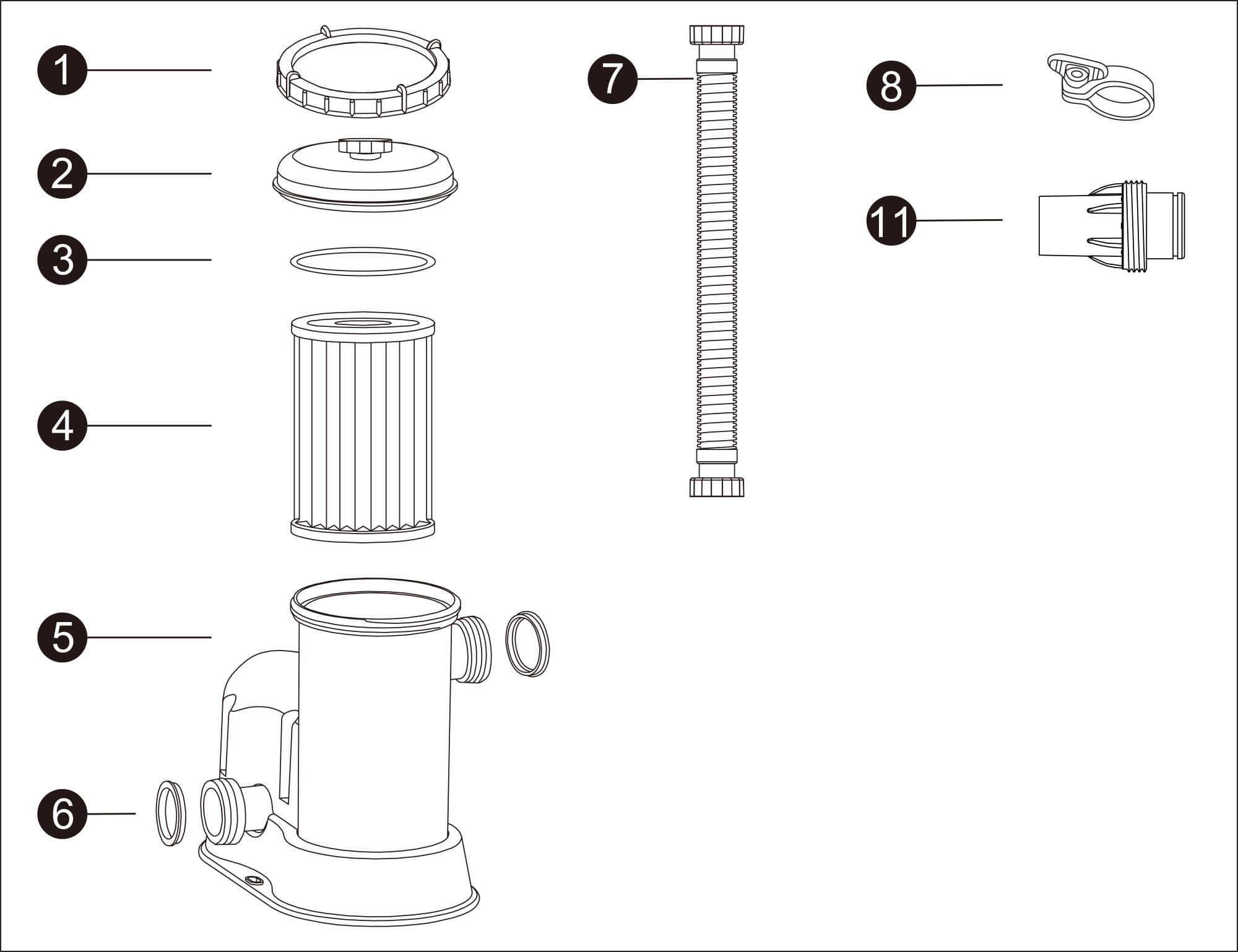 1
2
3
4
5
6
7
8
11