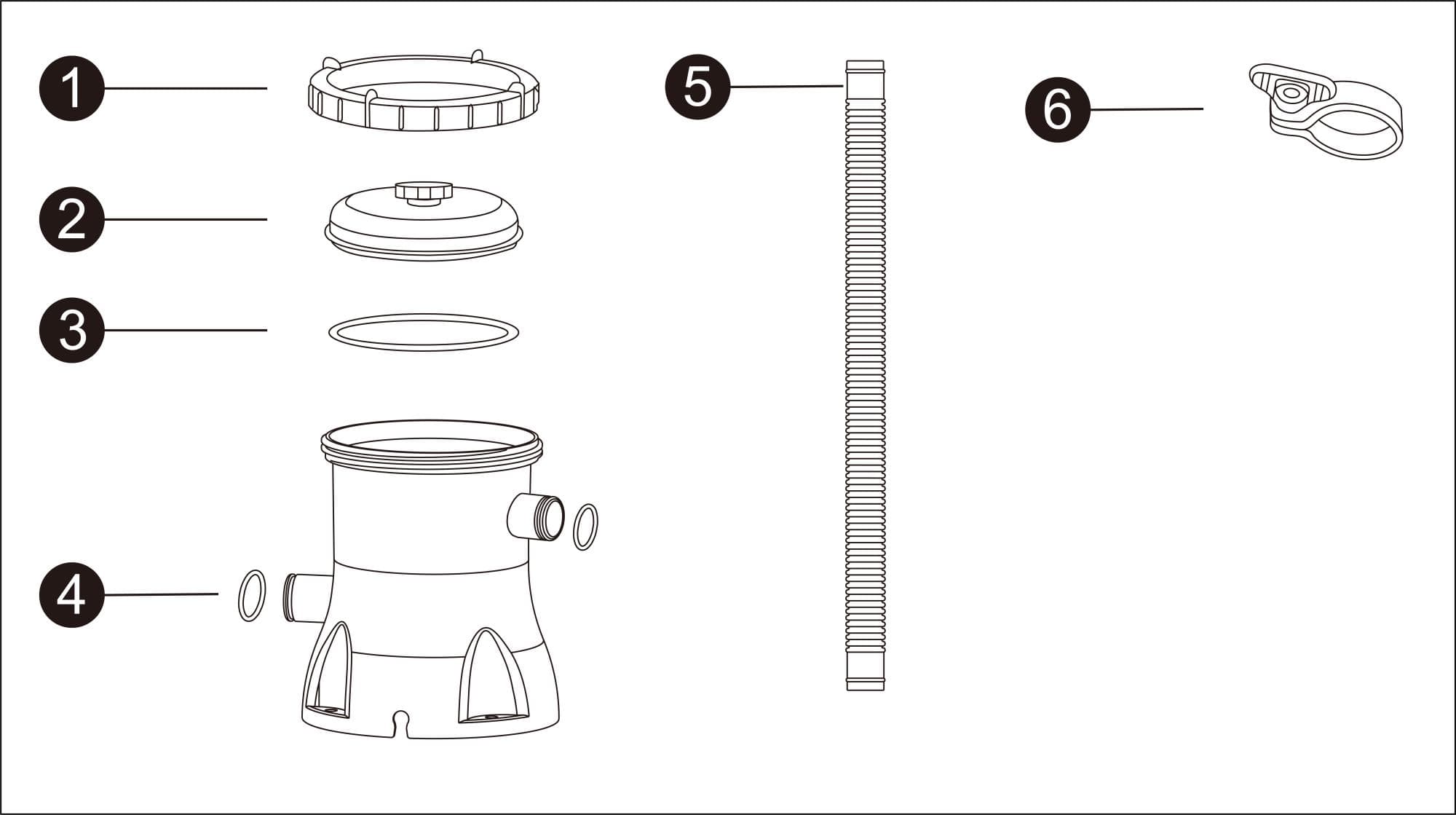 1
2
3
4
5
6