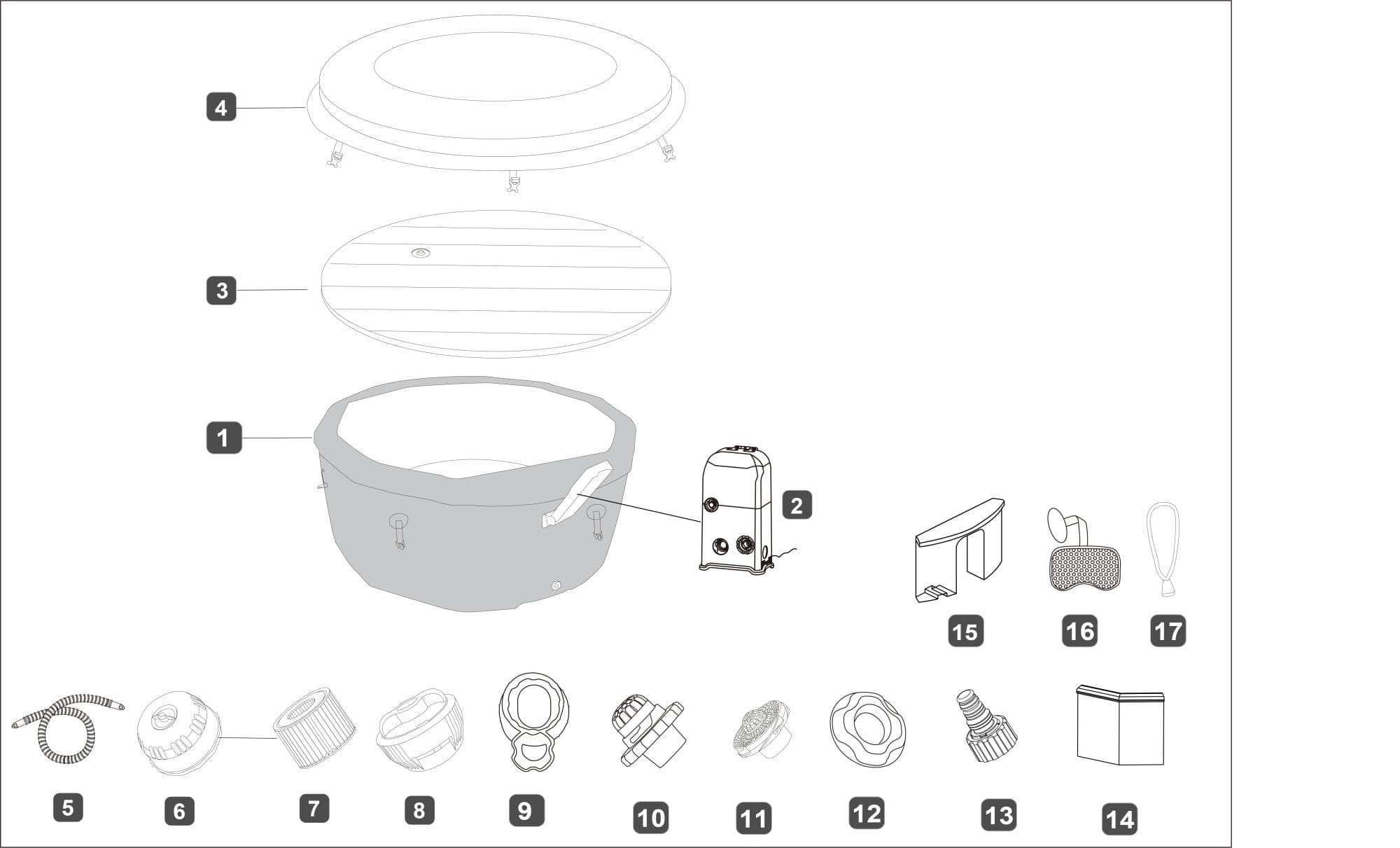 4

3

1

2

15

16

17

5

6

7

8

9

10

11

12

13

14