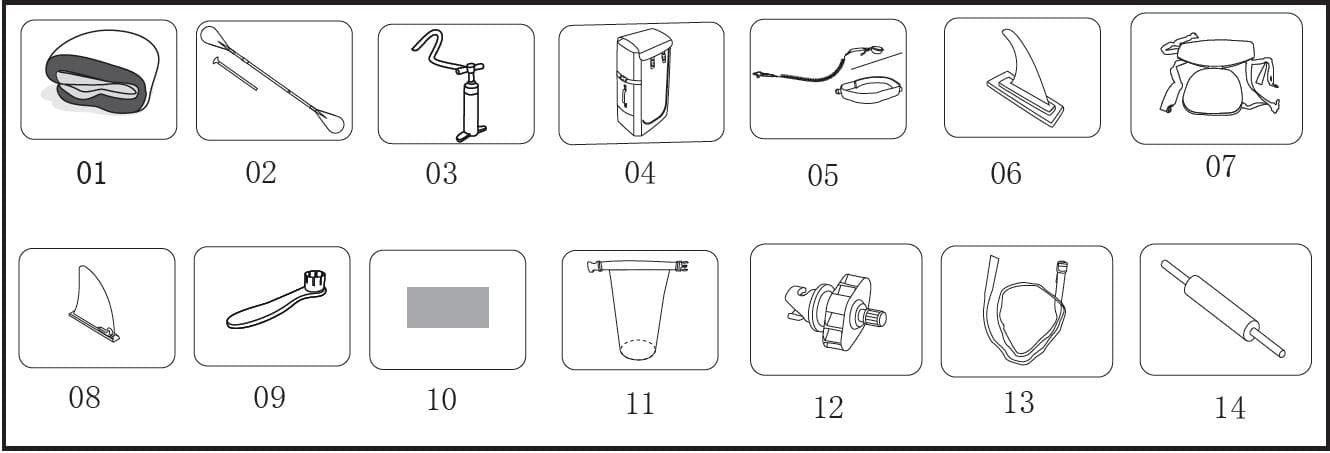 01 02 03 04 05 06 07

08 09 10 11 12 13 14